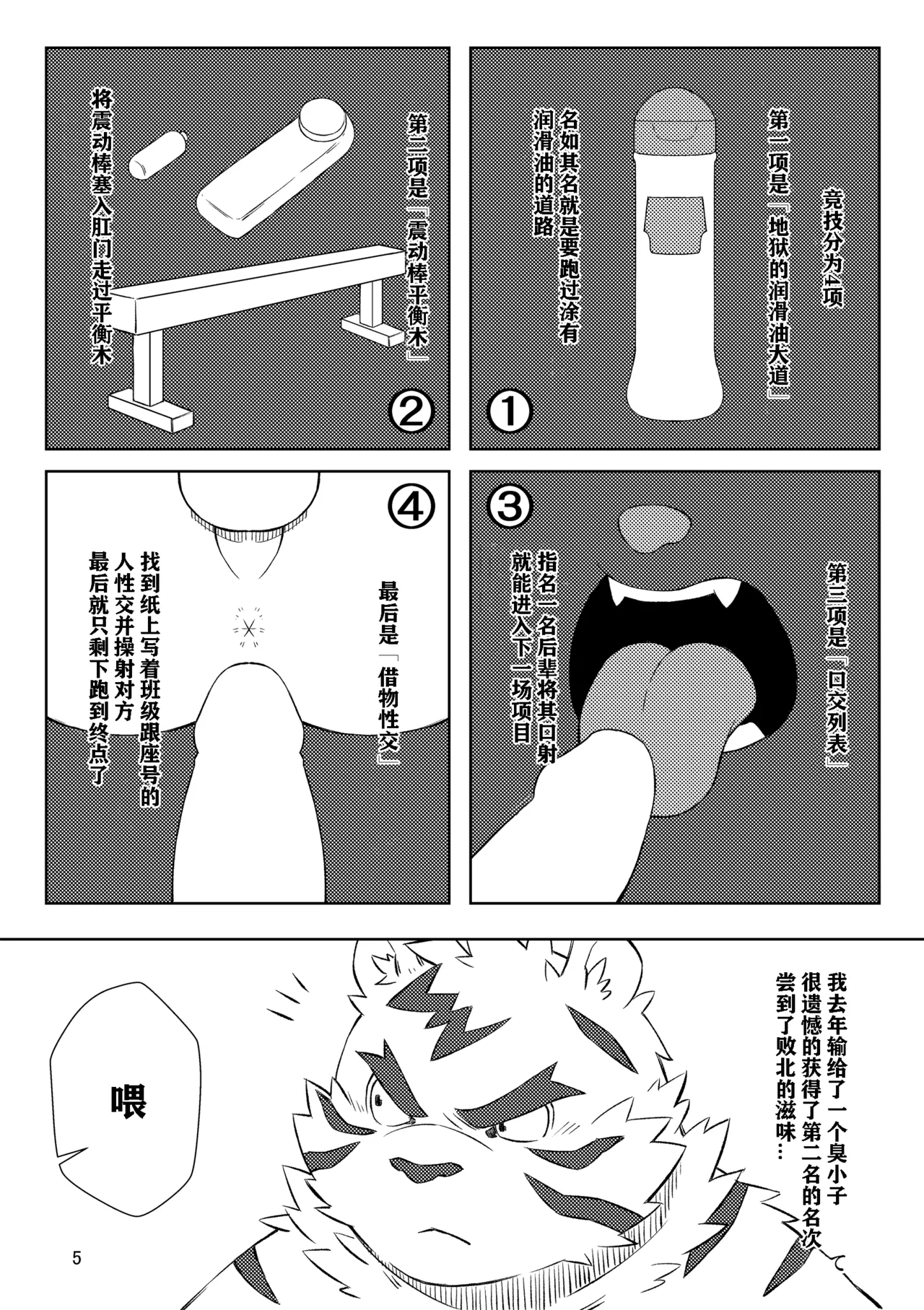 竞技分为4项

第一项是『地狱的润滑油大道』

名如其名就是要跑过涂有润滑油的道路

①

第二项是『震动棒平衡木』

将震动棒塞入肛门走过平衡木

②

③

第三项是『口交列表』

指名一名后辈将其口射就能进入下一场项目

④

最后是「借物性交」

找到纸上写着班级跟座号的人性交并操射对方最后就只剩下跑到终点了

我去年输给了一个臭小子很遗憾的获得了第二名的名次尝到了败北的滋味…

喂

5