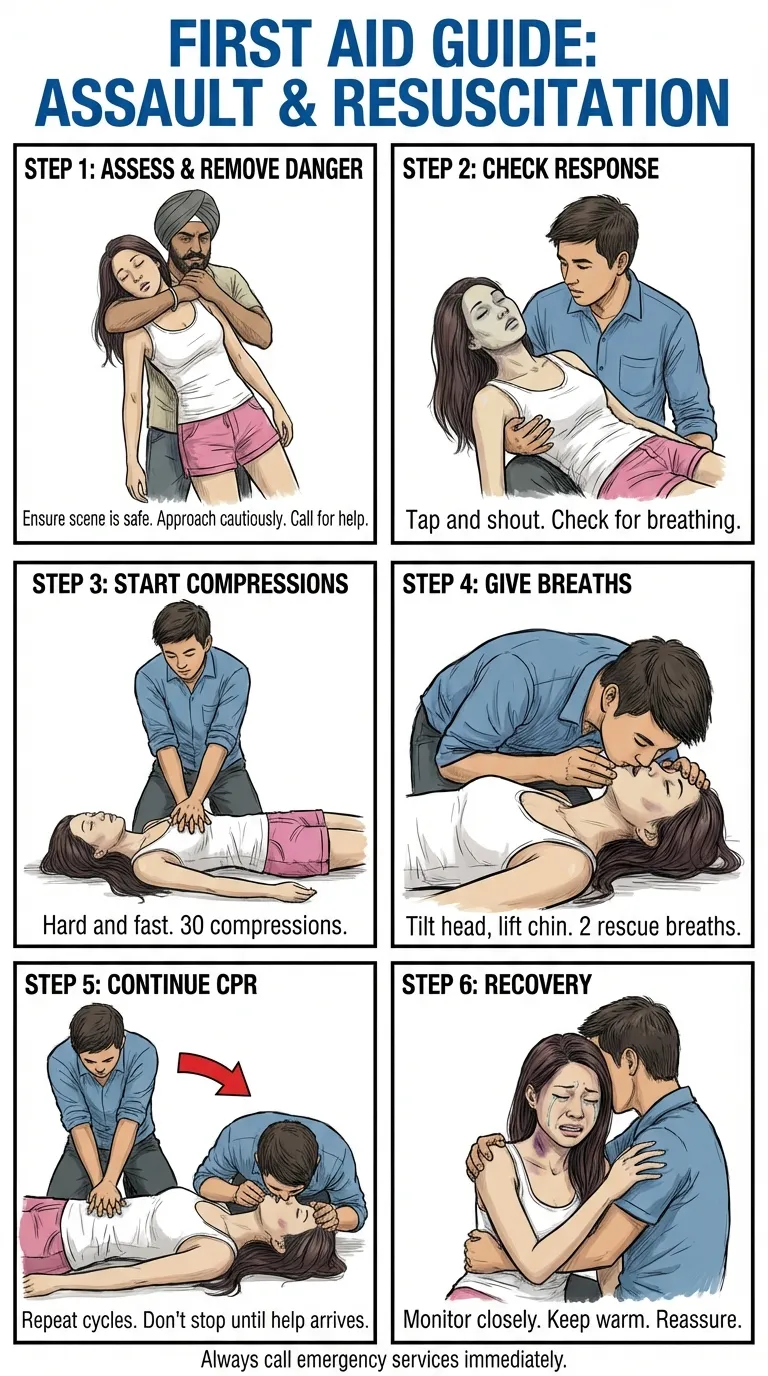 FIRST AID GUIDE: ASSAULT & RESUSCITATION

STEP 1: ASSESS & REMOVE DANGER

Ensure scene is safe. Approach cautiously. Call for help.

STEP 2: CHECK RESPONSE

Tap and shout. Check for breathing.

STEP 3: START COMPRESSIONS

Hard and fast. 30 compressions.

STEP 4: GIVE BREATHS

Tilt head, lift chin. 2 rescue breaths.

STEP 5: CONTINUE CPR

Repeat cycles. Don't stop until help arrives.

STEP 6: RECOVERY

Monitor closely. Keep warm. Reassure.

Always call emergency services immediately.